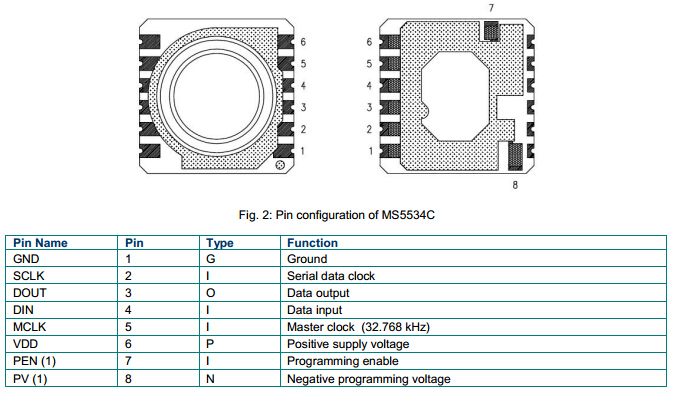 6
5
4
3
2
1

7
6
5
4
3
2
1
8

Fig. 2: Pin configuration of MS5534C

| Pin Name | Pin | Type | Function |
|---|---|---|---|
| GND | 1 | G | Ground |
| SCLK | 2 | I | Serial data clock |
| DOUT | 3 | O | Data output |
| DIN | 4 | I | Data input |
| MCLK | 5 | I | Master clock (32.768 kHz) |
| VDD | 6 | P | Positive supply voltage |
| PEN (1) | 7 | I | Programming enable |
| PV (1) | 8 | N | Negative programming voltage |